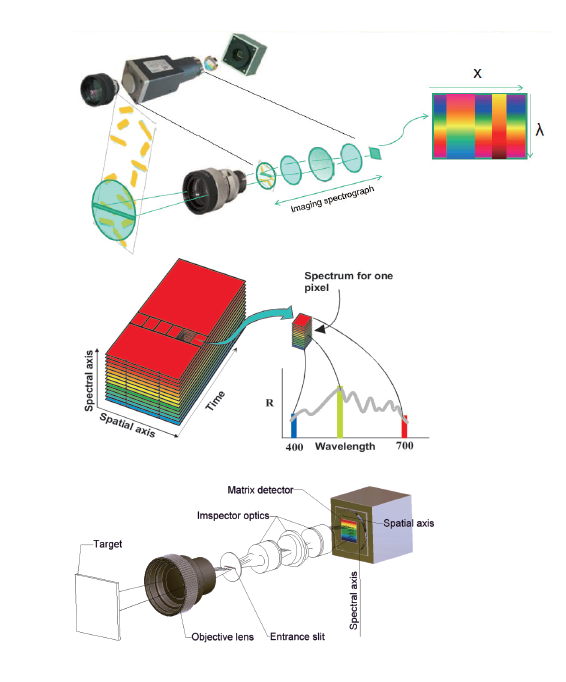 x

λ

Imaging spectrograph

Spectrum for one pixel

Spectral axis

Spatial axis

Time

R

400

Wavelength

700

Matrix detector

Imspector optics

Spatial axis

Target

Spectral axis

Objective lens

Entrance slit